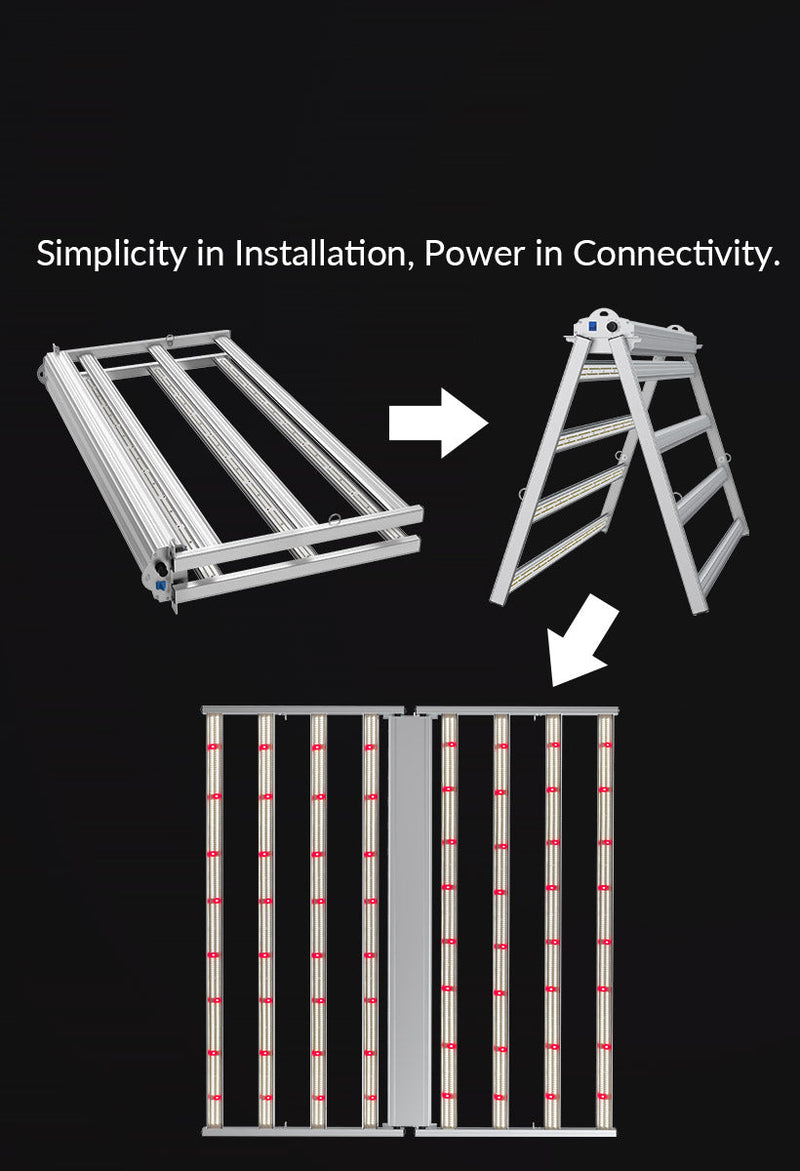 Simplicity in Installation, Power in Connectivity.