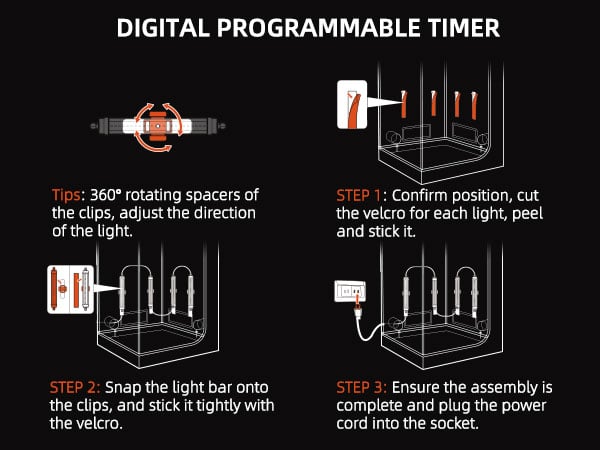 DIGITAL PROGRAMMABLE TIMER

Tips: 360° rotating spacers of the clips, adjust the direction of the light.

STEP 1: Confirm position, cut the velcro for each light, peel and stick it.

STEP 2: Snap the light bar onto the clips, and stick it tightly with the velcro.

STEP 3: Ensure the assembly is complete and plug the power cord into the socket.